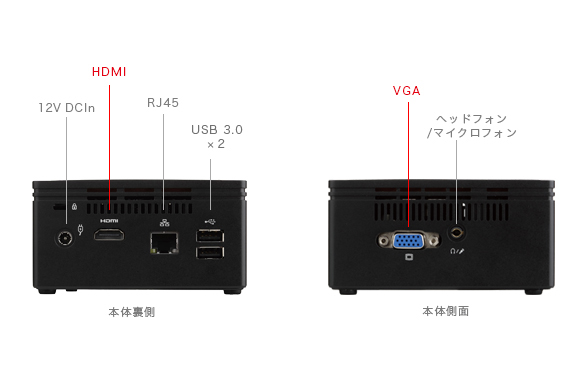 HDMI

12V DCIn

RJ45

USB 3.0
×2

HDMI

本体裏側

VGA

ヘッドフォン
/マイクロフォン

本体側面